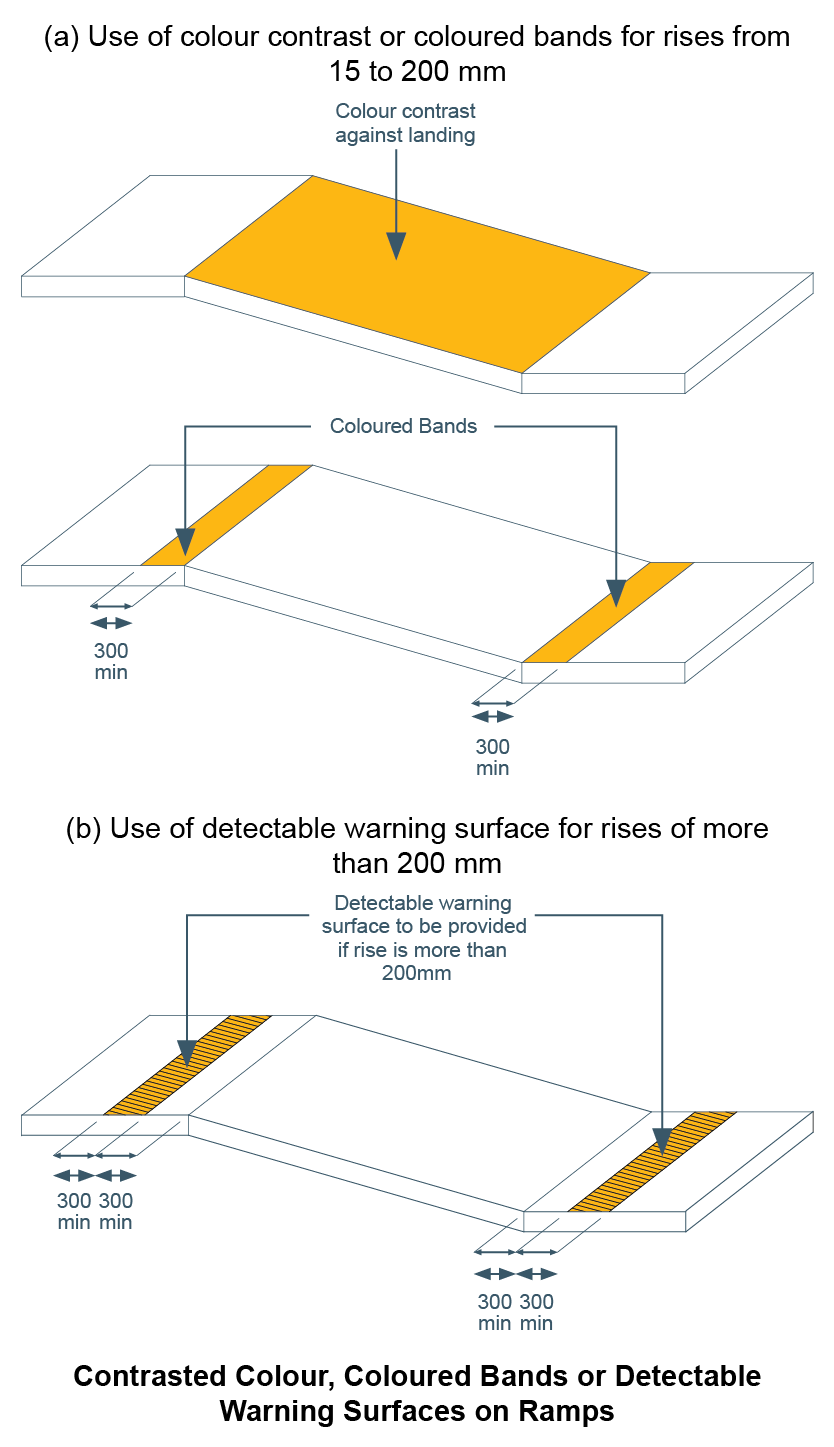 (a) Use of colour contrast or coloured bands for rises from 15 to 200 mm

Colour contrast against landing

Coloured Bands

300 min

300 min

(b) Use of detectable warning surface for rises of more than 200 mm

Detectable warning surface to be provided if rise is more than 200mm

300 min 300 min

300 min 300 min

Contrasted Colour, Coloured Bands or Detectable Warning Surfaces on Ramps